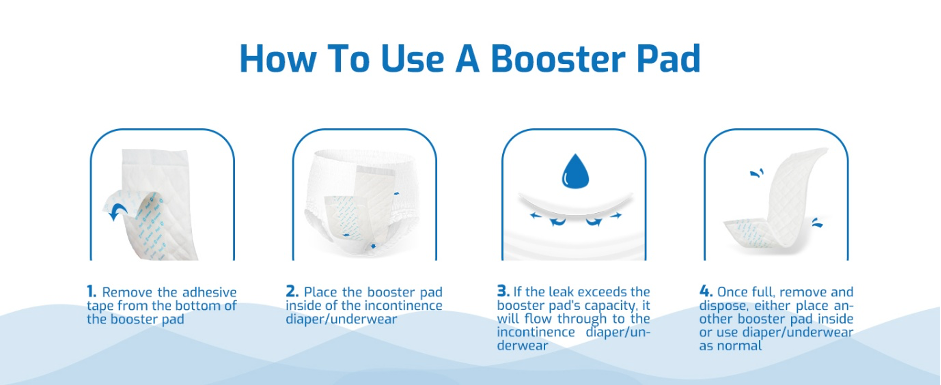 How To Use A Booster Pad

1. Remove the adhesive tape from the bottom of the booster pad

2. Place the booster pad inside of the incontinence diaper/underwear

3. If the leak exceeds the booster pad's capacity, it will flow through to the incontinence diaper/underwear

4. Once full, remove and dispose, either place another booster pad inside or use diaper/underwear as normal