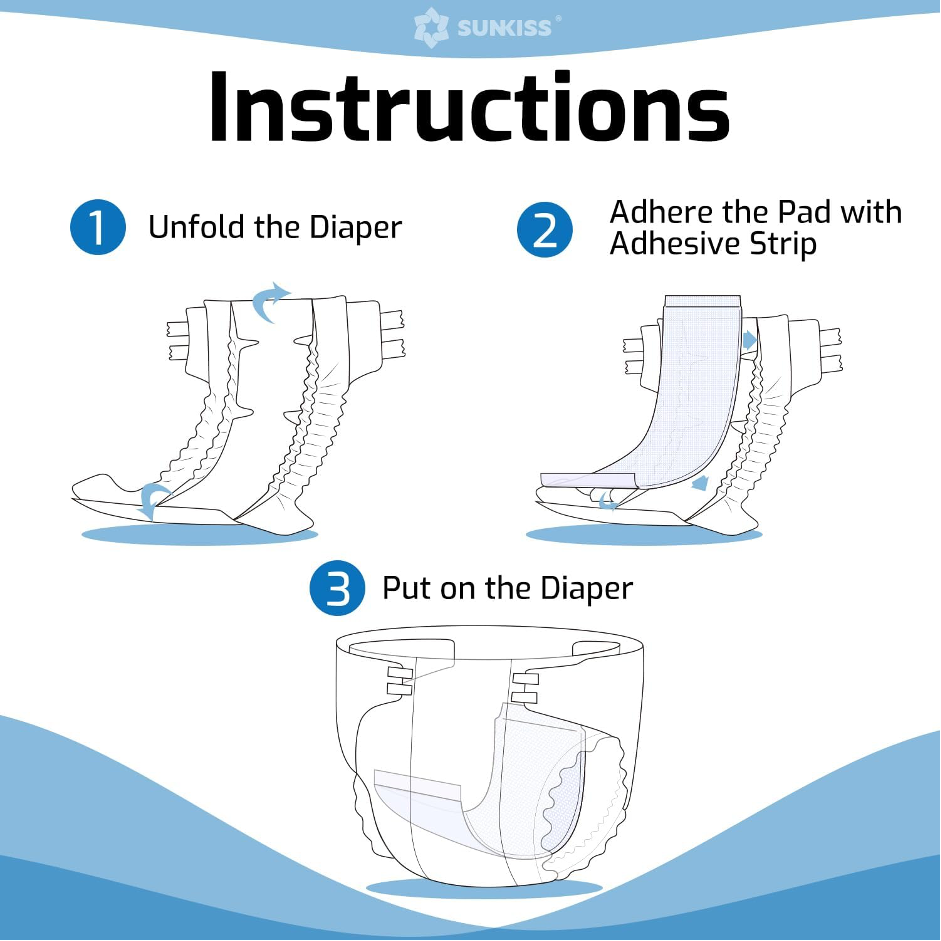 SUNKISS®

Instructions

1 Unfold the Diaper

2 Adhere the Pad with Adhesive Strip

3 Put on the Diaper