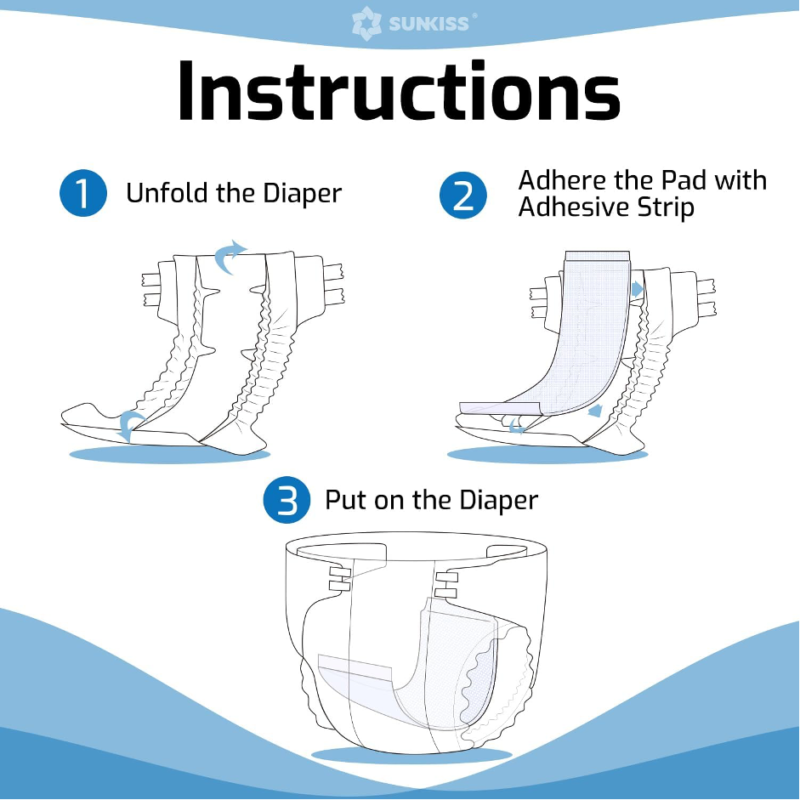 SUNKISS®

Instructions

1 Unfold the Diaper

2 Adhere the Pad with Adhesive Strip

3 Put on the Diaper