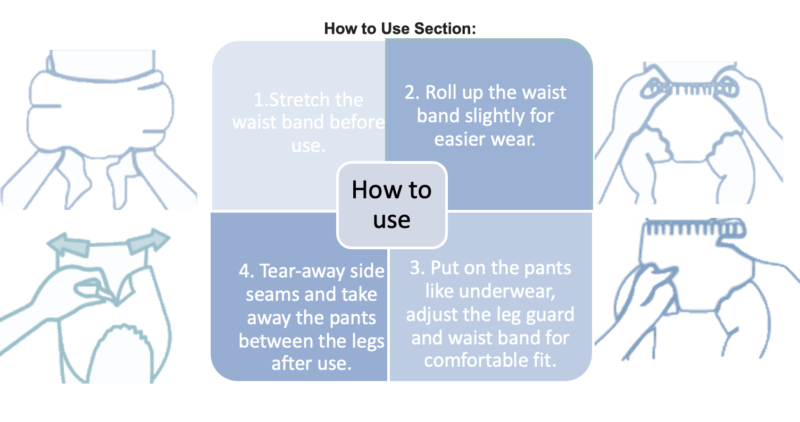 How to Use Section:

1.Stretch the waist band before use.

2. Roll up the waist band slightly for easier wear.

How to use

4. Tear-away side seams and take away the pants between the legs after use.

3. Put on the pants like underwear, adjust the leg guard and waist band for comfortable fit.