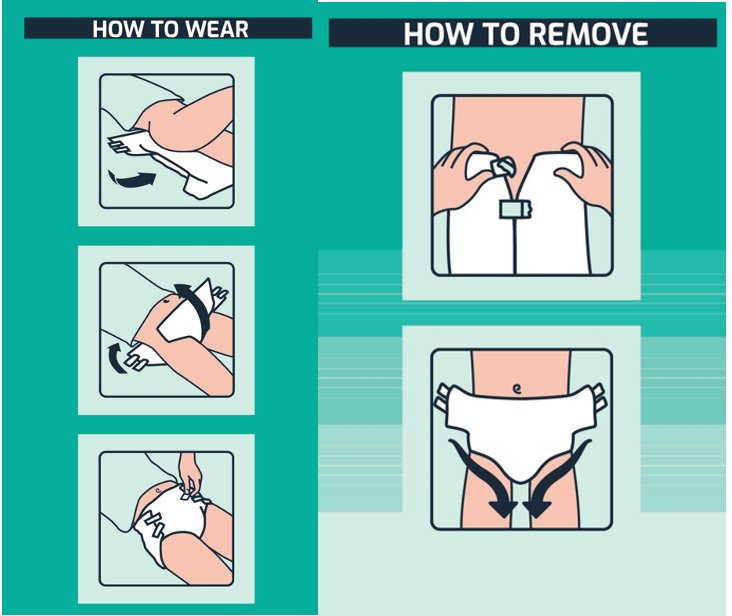 HOW TO WEAR

HOW TO REMOVE