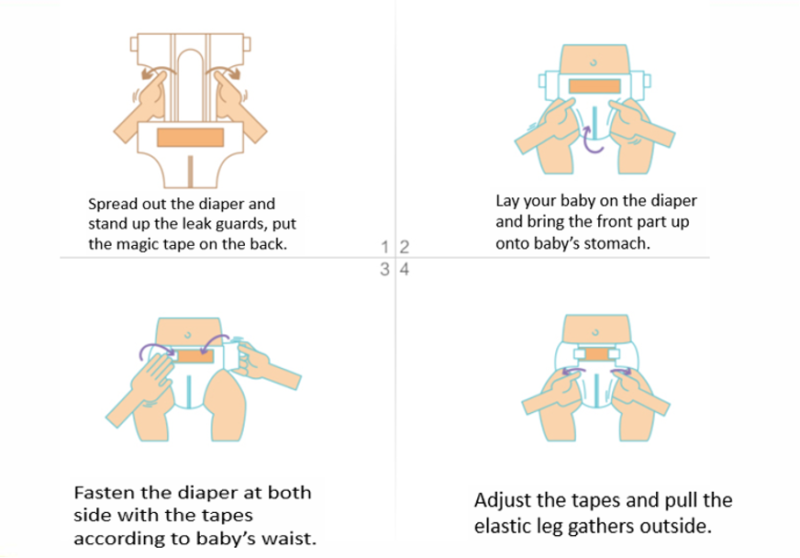 Spread out the diaper and stand up the leak guards, put the magic tape on the back.

Lay your baby on the diaper and bring the front part up onto baby's stomach.

1 2
3 4

Fasten the diaper at both side with the tapes according to baby's waist.

Adjust the tapes and pull the elastic leg gathers outside.